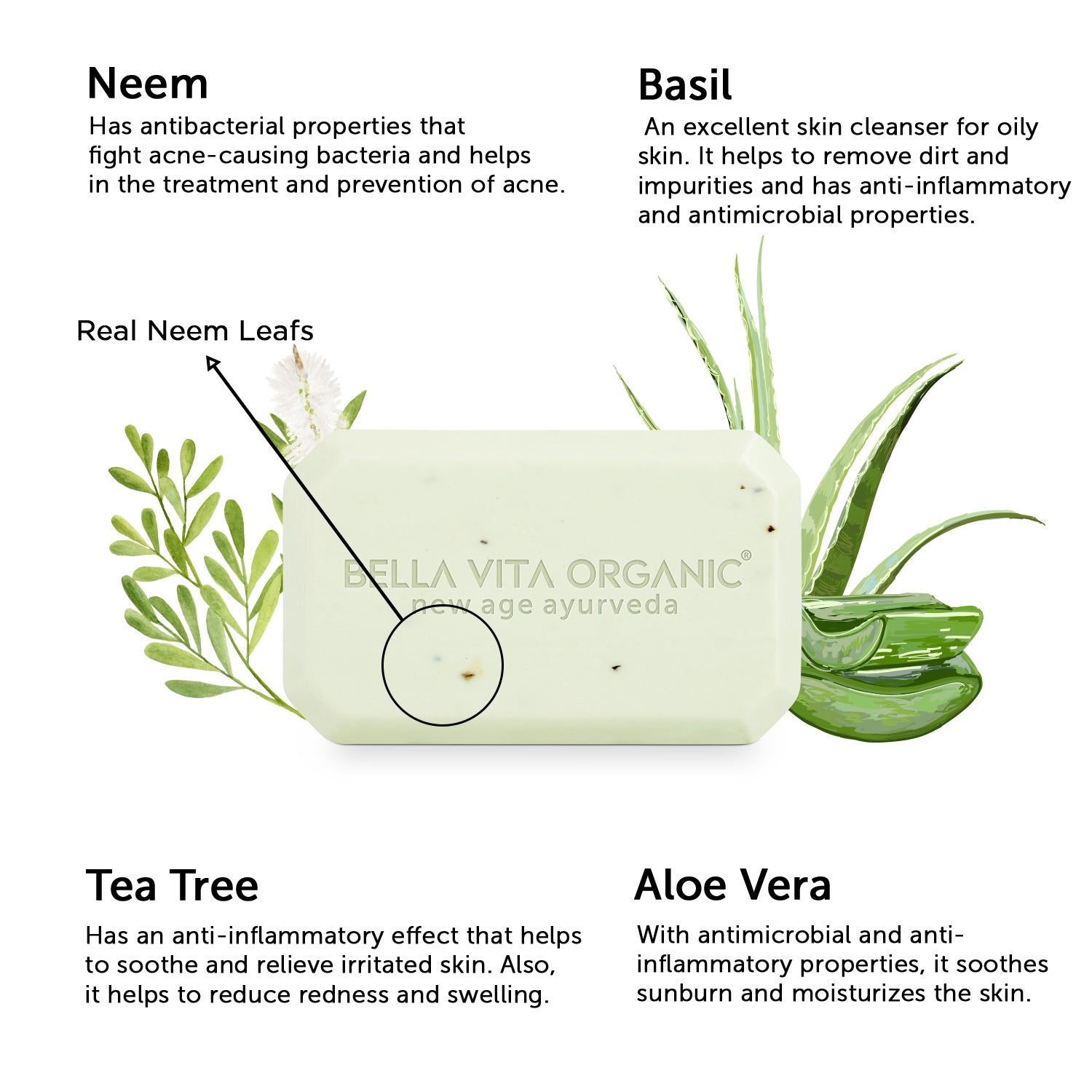 Neem
Has antibacterial properties that fight acne-causing bacteria and helps in the treatment and prevention of acne.

Basil
An excellent skin cleanser for oily skin. It helps to remove dirt and impurities and has anti-inflammatory and antimicrobial properties.

Real Neem Leafs

BELLA VITA ORGANIC®
new age ayurveda

Tea Tree
Has an anti-inflammatory effect that helps to soothe and relieve irritated skin. Also, it helps to reduce redness and swelling.

Aloe Vera
With antimicrobial and anti-inflammatory properties, it soothes sunburn and moisturizes the skin.