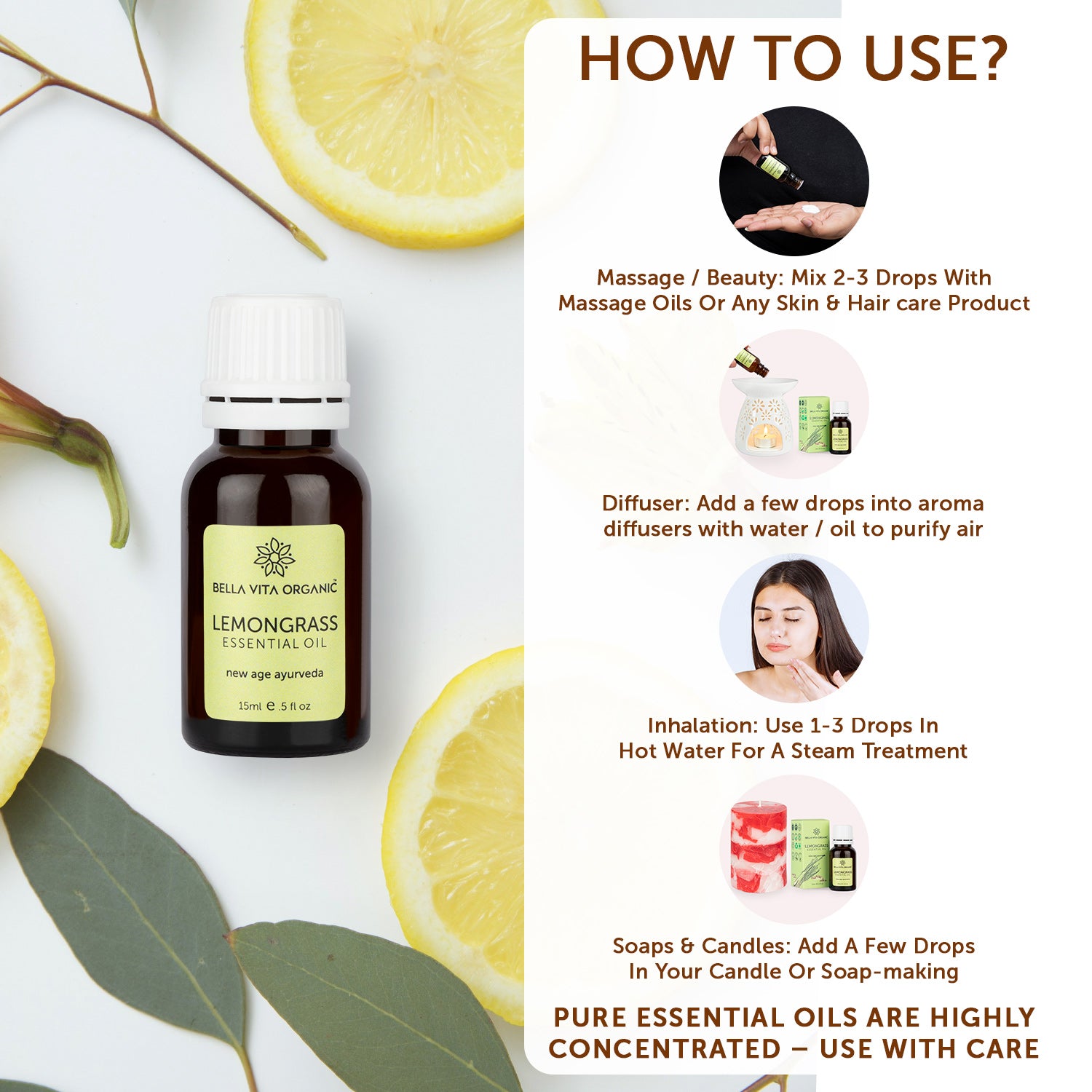 BELLA VITA ORGANIC™
LEMONGRASS
ESSENTIAL OIL
new age ayurveda
15ml ℮ .5 fl oz

HOW TO USE?

Massage / Beauty: Mix 2-3 Drops With Massage Oils Or Any Skin & Hair care Product

Diffuser: Add a few drops into aroma diffusers with water / oil to purify air

Inhalation: Use 1-3 Drops In Hot Water For A Steam Treatment

Soaps & Candles: Add A Few Drops In Your Candle Or Soap-making

PURE ESSENTIAL OILS ARE HIGHLY CONCENTRATED – USE WITH CARE