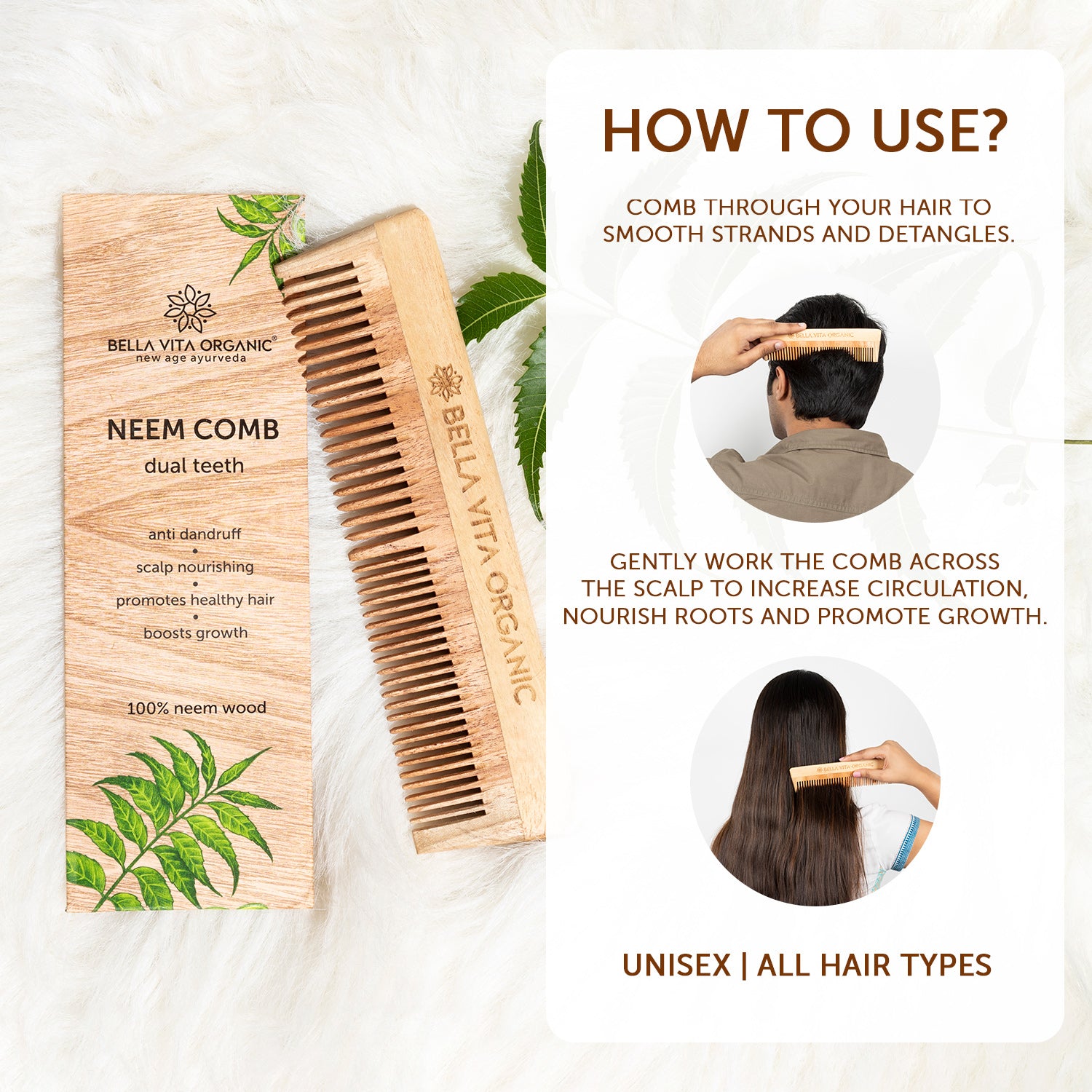 BELLA VITA ORGANIC®
new age ayurveda

NEEM COMB
dual teeth

anti dandruff
•
scalp nourishing
•
promotes healthy hair
•
boosts growth

100% neem wood

BELLA VITA ORGANIC

HOW TO USE?

COMB THROUGH YOUR HAIR TO SMOOTH STRANDS AND DETANGLES.

BELLA VITA ORGANIC

GENTLY WORK THE COMB ACROSS THE SCALP TO INCREASE CIRCULATION, NOURISH ROOTS AND PROMOTE GROWTH.

BELLA VITA ORGANIC

UNISEX | ALL HAIR TYPES